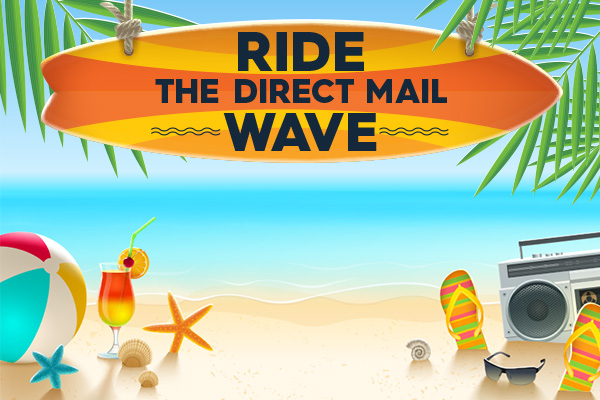 RIDE
THE DIRECT MAIL
WAVE