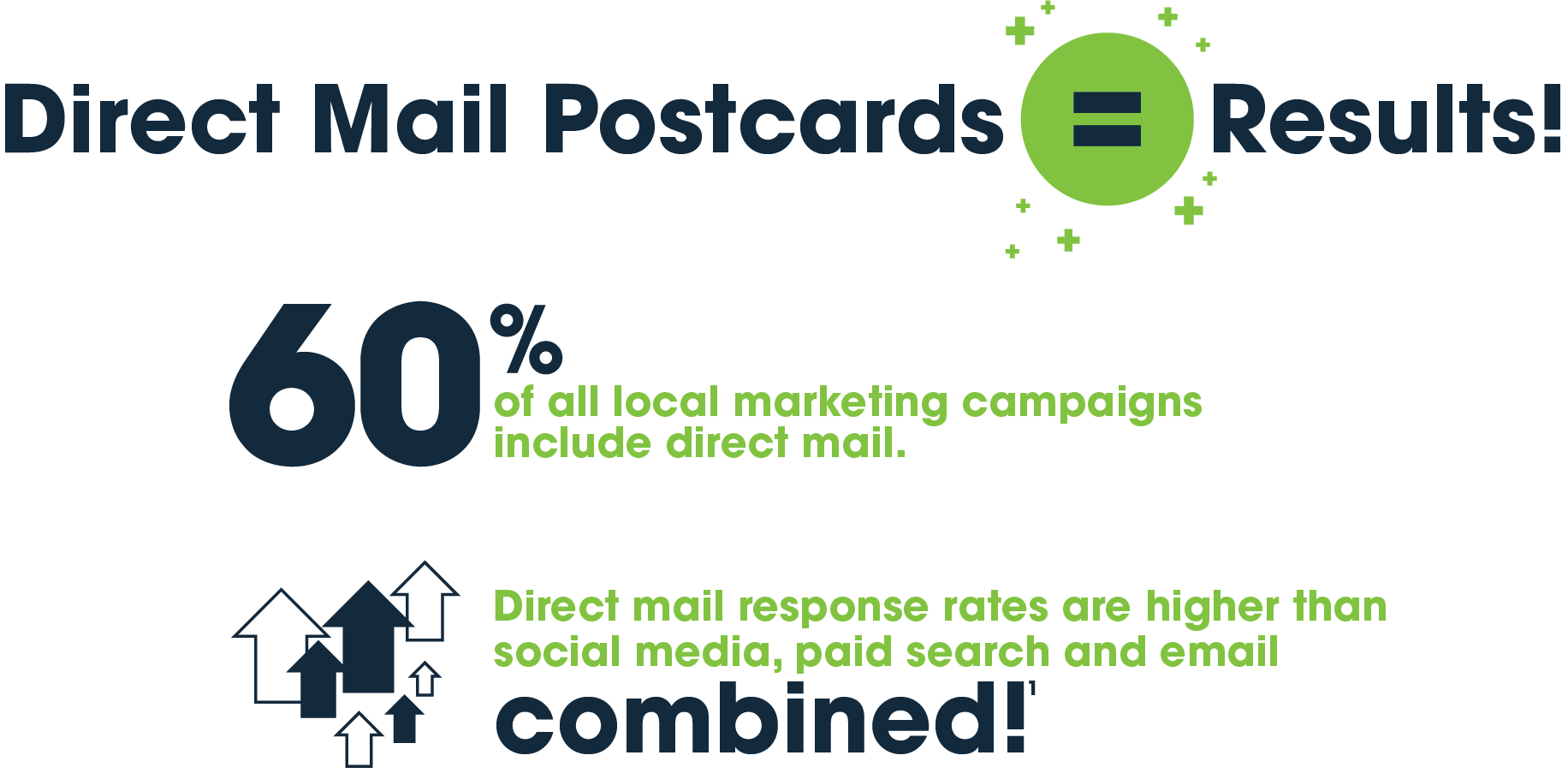 Direct Mail Postcards = Results!

60%
of all local marketing campaigns include direct mail.

Direct mail response rates are higher than social media, paid search and email combined!$^1$